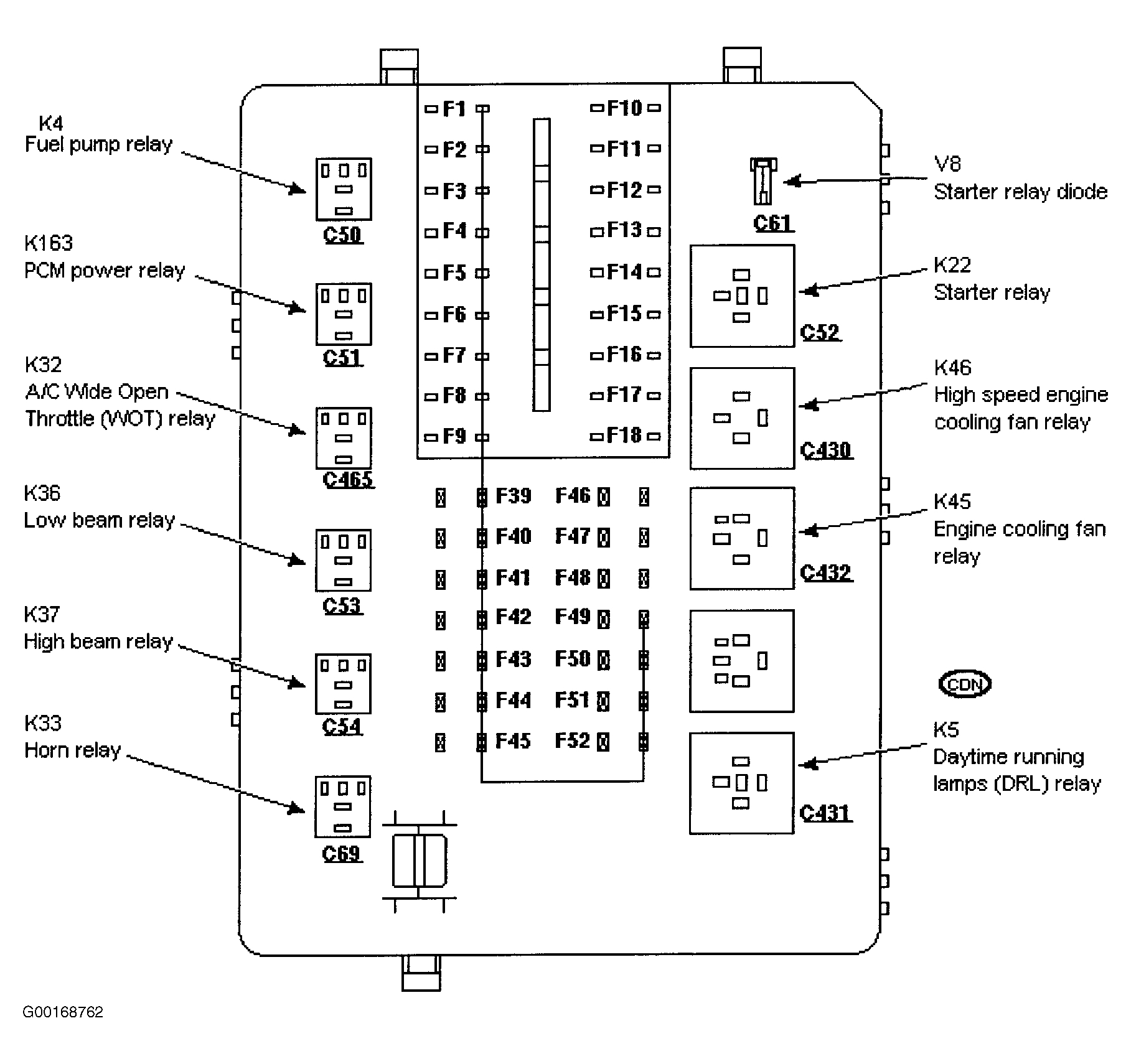 K4
Fuel pump relay

C50

K163
PCM power relay

C51

K32
A/C Wide Open Throttle (WOT) relay

C465

K36
Low beam relay

C53

K37
High beam relay

C54

K33
Horn relay

C69

F1
F2
F3
F4
F5
F6
F7
F8
F9

F10
F11
F12
F13
F14
F15
F16
F17
F18

F39
F40
F41
F42
F43
F44
F45

F46
F47
F48
F49
F50
F51
F52

V8
Starter relay diode

C61

K22
Starter relay

C52

K46
High speed engine cooling fan relay

C430

K45
Engine cooling fan relay

C432

CDN

K5
Daytime running lamps (DRL) relay

C431

G00168762