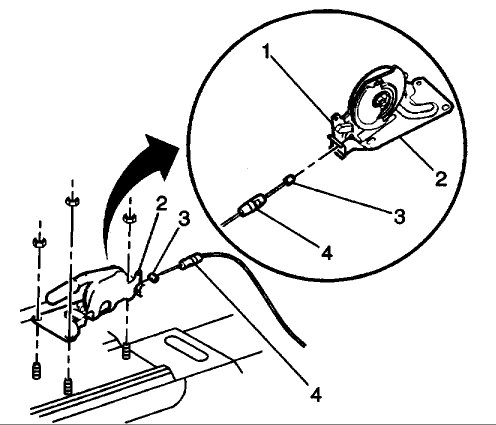 1
2
3
4
2
3
4