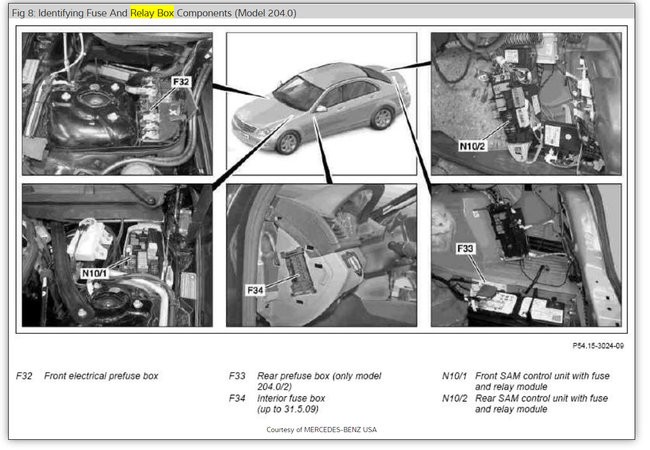 Fig 8: Identifying Fuse And Relay Box Components (Model 204.0)

F32

N10/2

N10/1

F34

F33

P54.15-3024-09

F32 Front electrical prefuse box

F33 Rear prefuse box (only model 204.0/2)

F34 Interior fuse box (up to 31.5.09)

N10/1 Front SAM control unit with fuse and relay module

N10/2 Rear SAM control unit with fuse and relay module

Courtesy of MERCEDES-BENZ USA