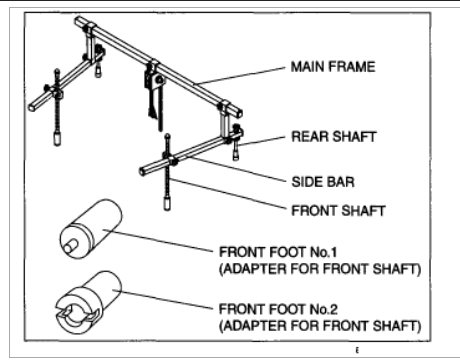 MAIN FRAME

REAR SHAFT

SIDE BAR

FRONT SHAFT

FRONT FOOT No.1
(ADAPTER FOR FRONT SHAFT)

FRONT FOOT No.2
(ADAPTER FOR FRONT SHAFT)

E