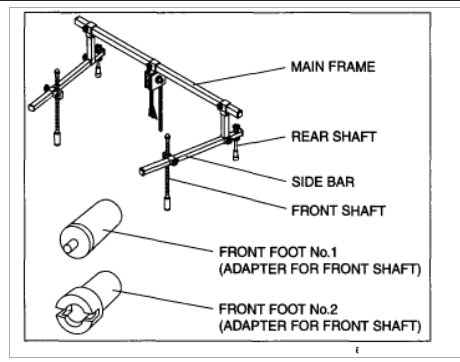 MAIN FRAME

REAR SHAFT

SIDE BAR

FRONT SHAFT

FRONT FOOT No.1
(ADAPTER FOR FRONT SHAFT)

FRONT FOOT No.2
(ADAPTER FOR FRONT SHAFT)

E