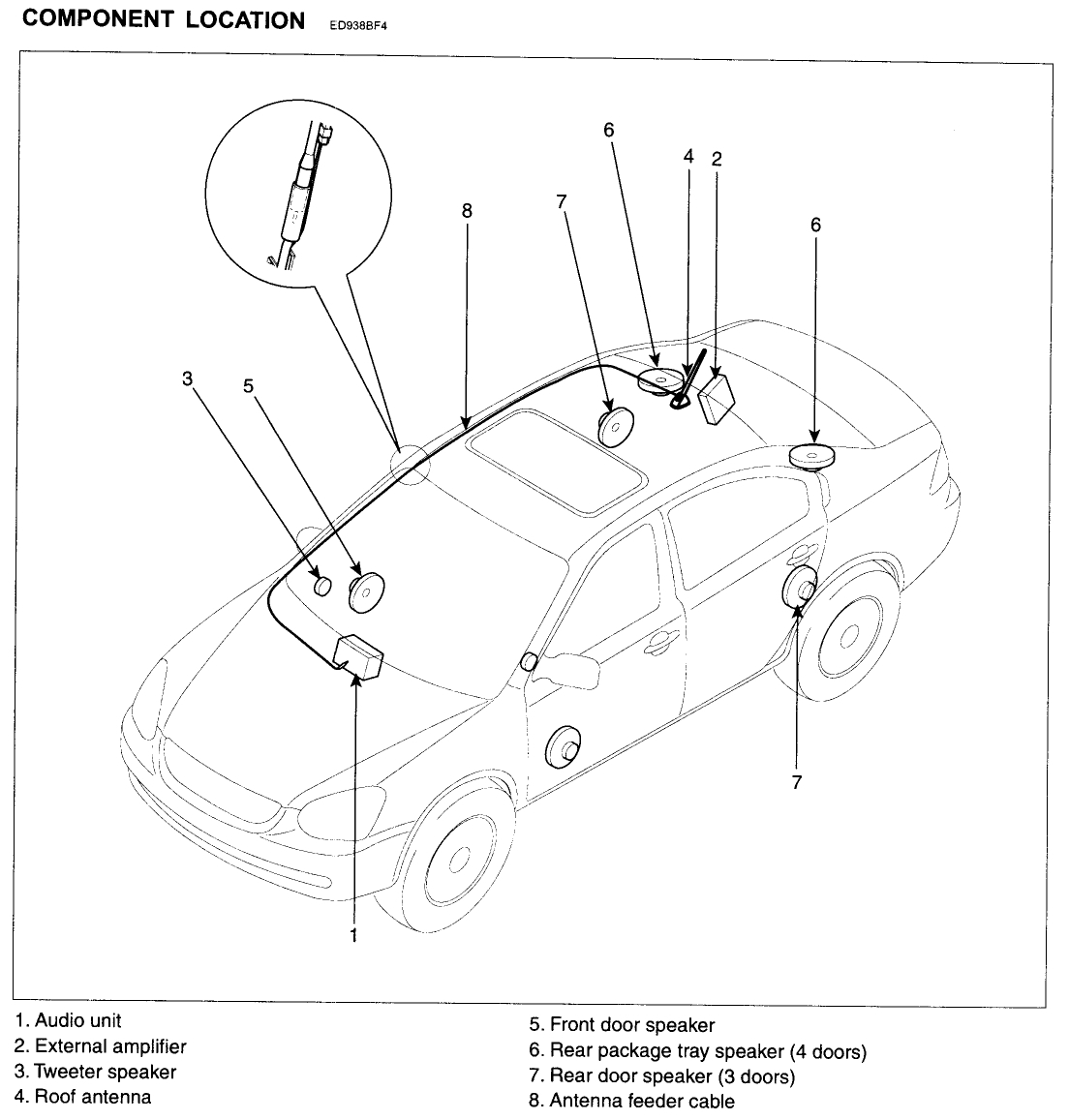 COMPONENT LOCATION ED938BF4

6
4 2
8
7
6
3
5
7
1

1. Audio unit
2. External amplifier
3. Tweeter speaker
4. Roof antenna

5. Front door speaker
6. Rear package tray speaker (4 doors)
7. Rear door speaker (3 doors)
8. Antenna feeder cable