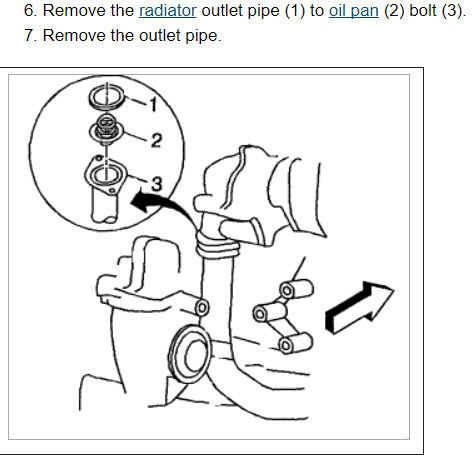 6. Remove the radiator outlet pipe (1) to oil pan (2) bolt (3).

7. Remove the outlet pipe.

1
2
3