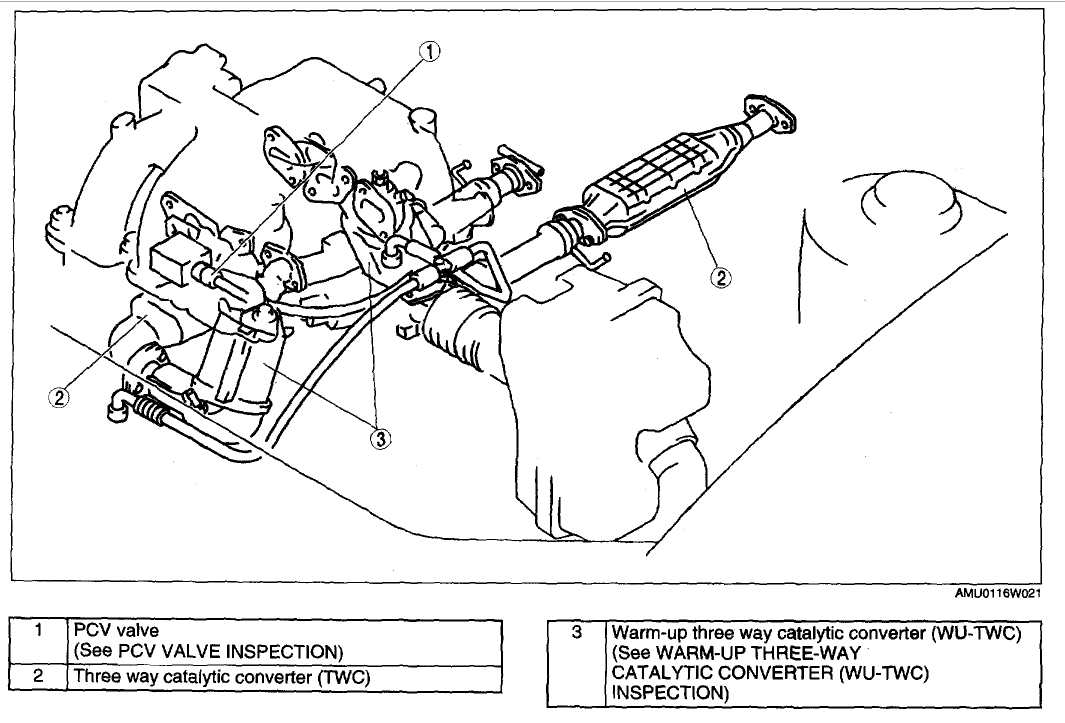 ①

②

②

③

AMU0116W021

| 1 | PCV valve (See PCV VALVE INSPECTION) |
|---|---|
| 2 | Three way catalytic converter (TWC) |

| 3 | Warm-up three way catalytic converter (WU-TWC) (See WARM-UP THREE-WAY CATALYTIC CONVERTER (WU-TWC) INSPECTION) |
|---|---|