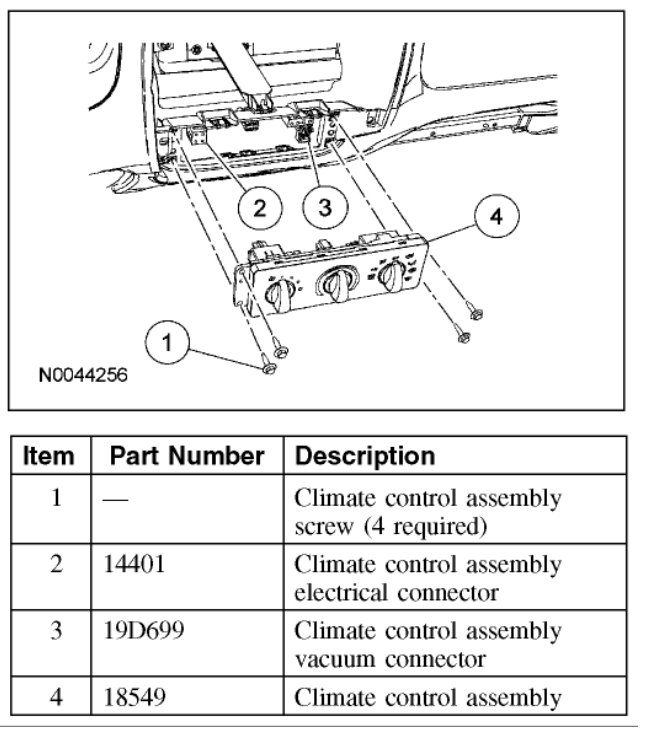 2
3
4
1
N0044256

| Item | Part Number | Description |
|---|---|---|
| 1 | — | Climate control assembly screw (4 required) |
| 2 | 14401 | Climate control assembly electrical connector |
| 3 | 19D699 | Climate control assembly vacuum connector |
| 4 | 18549 | Climate control assembly |