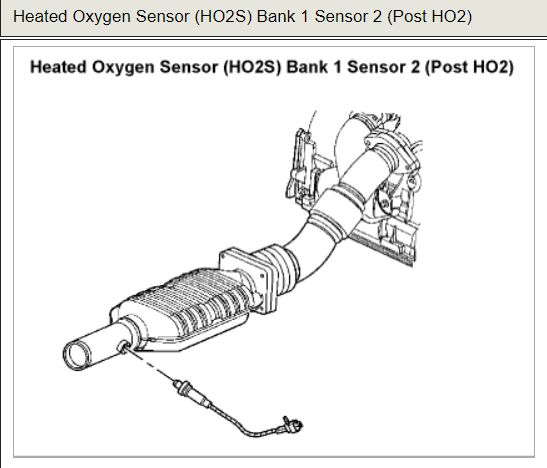 Heated Oxygen Sensor (HO2S) Bank 1 Sensor 2 (Post HO2)

Heated Oxygen Sensor (HO2S) Bank 1 Sensor 2 (Post HO2)