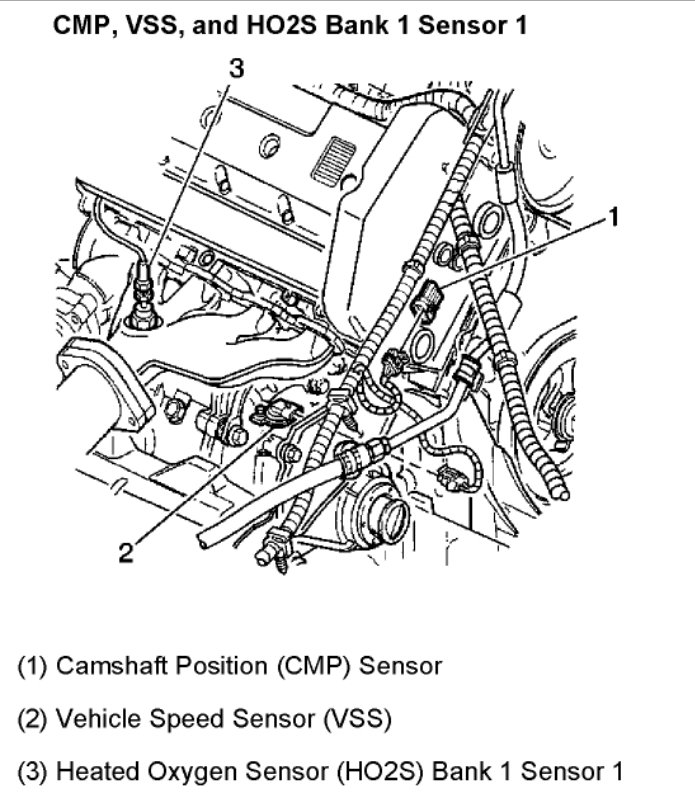 CMP, VSS, and HO2S Bank 1 Sensor 1

3

1

2

(1) Camshaft Position (CMP) Sensor

(2) Vehicle Speed Sensor (VSS)

(3) Heated Oxygen Sensor (HO2S) Bank 1 Sensor 1