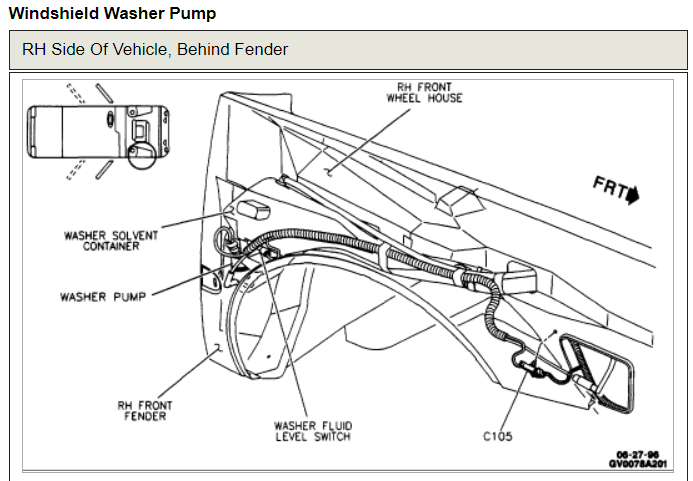 Windshield Washer Pump

RH Side Of Vehicle, Behind Fender

RH FRONT WHEEL HOUSE

FRT

WASHER SOLVENT CONTAINER

WASHER PUMP

RH FRONT FENDER

WASHER FLUID LEVEL SWITCH

C105

06-27-96
GV0078A201