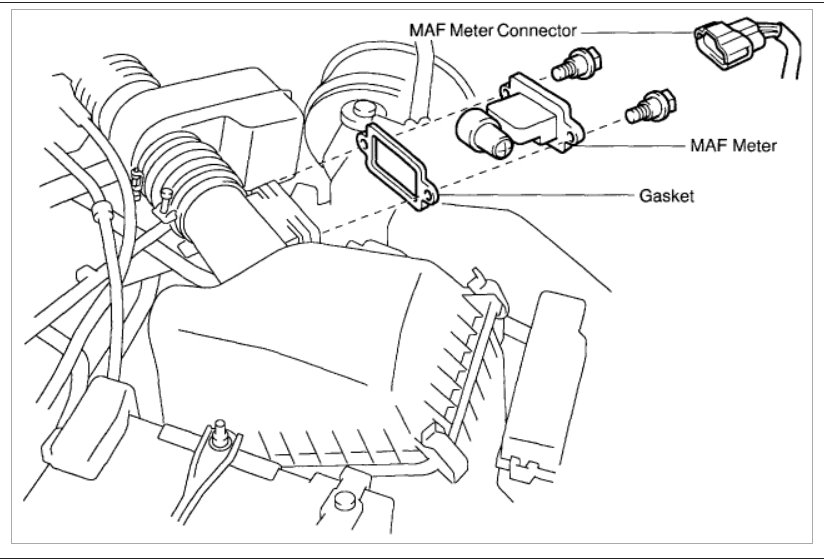 MAF Meter Connector

MAF Meter

Gasket