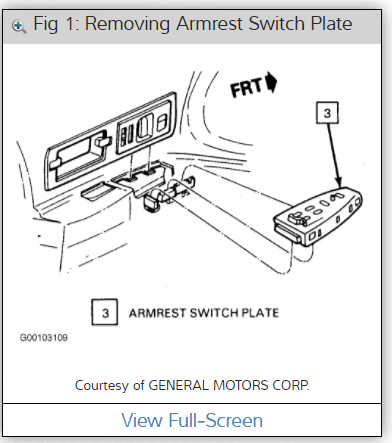 Fig 1: Removing Armrest Switch Plate

FRT

3

3 ARMREST SWITCH PLATE

G00103109

Courtesy of GENERAL MOTORS CORP.

View Full-Screen