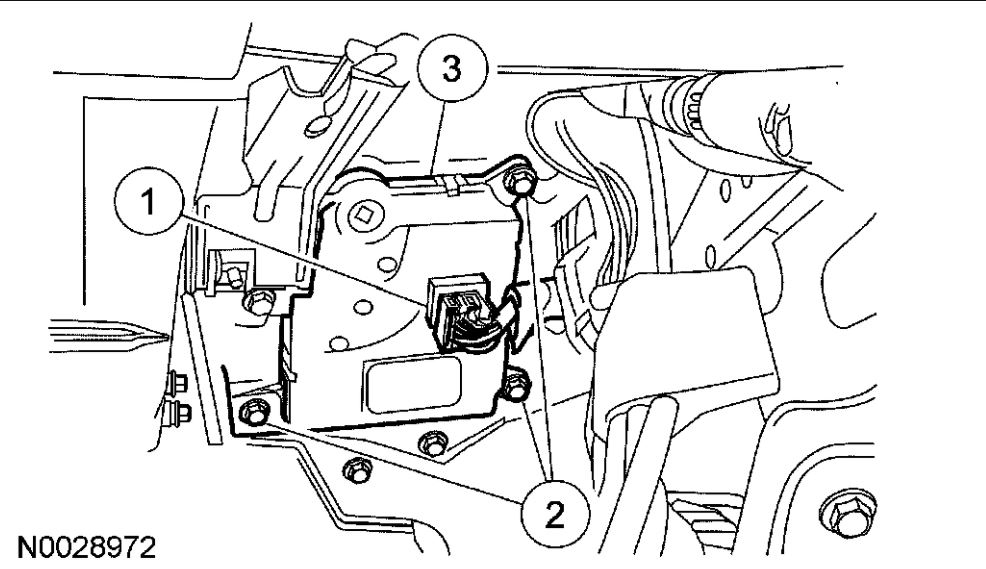 3
1
2
N0028972