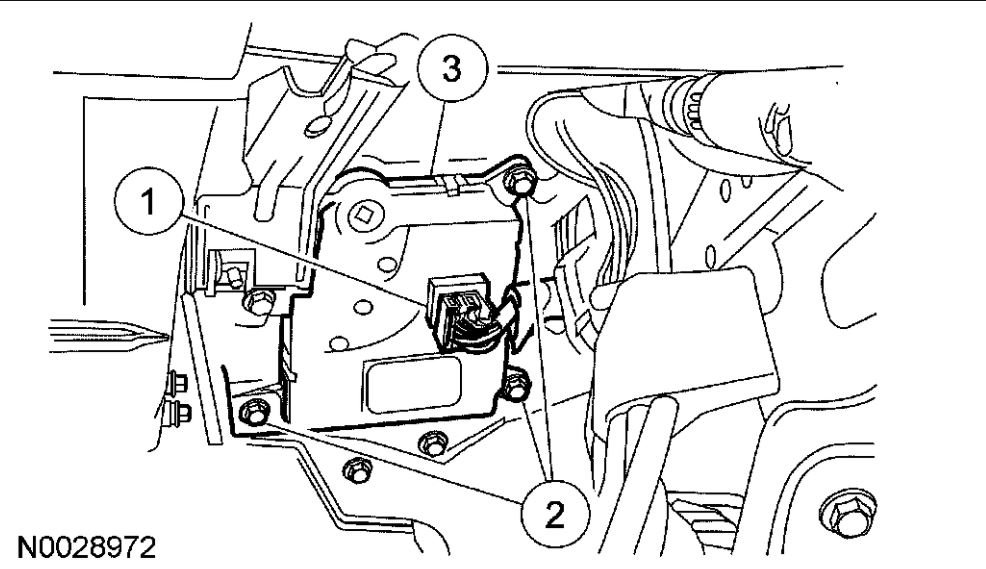 3
1
2
N0028972