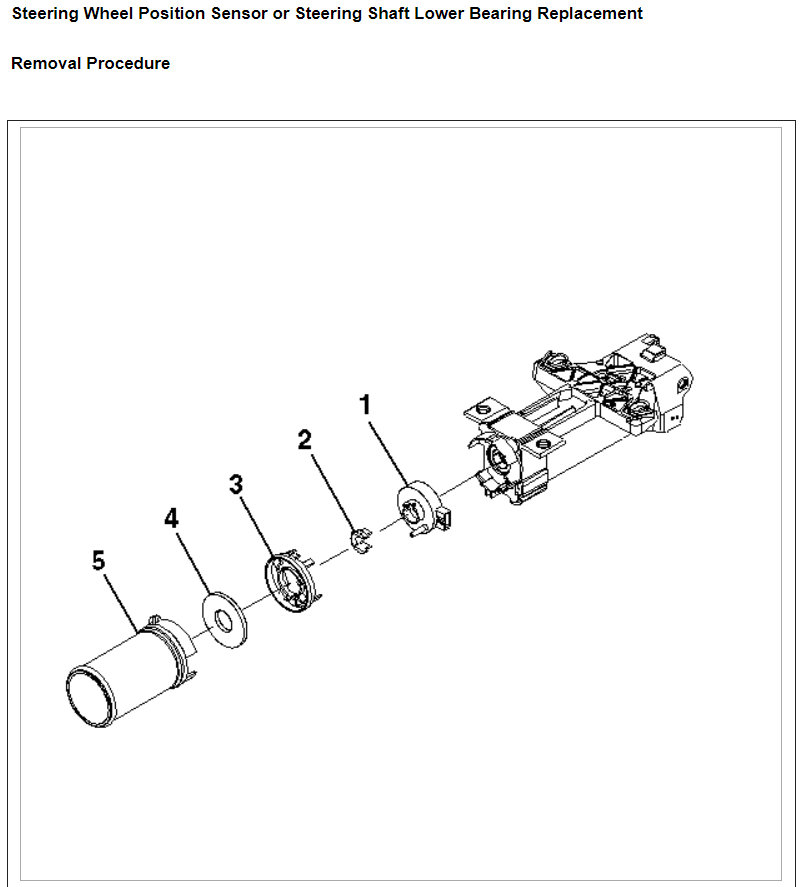 Steering Wheel Position Sensor or Steering Shaft Lower Bearing Replacement

Removal Procedure

1

2

3

4

5