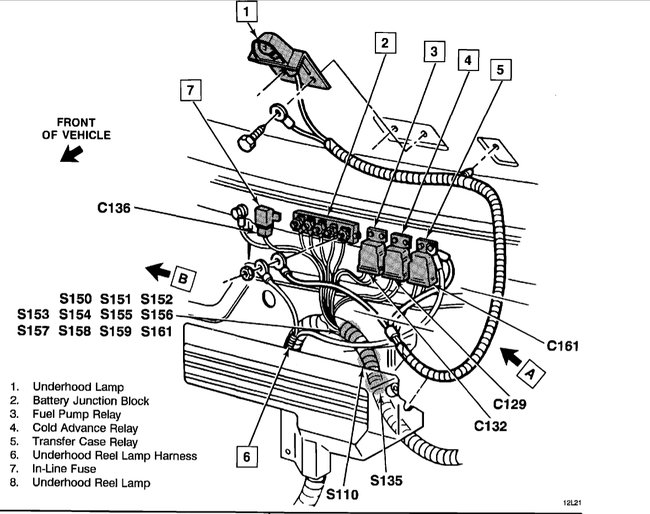 1

2

3

4

5

7

FRONT
OF VEHICLE

C136

B

S150 S151 S152
S153 S154 S155 S156
S157 S158 S159 S161

C161

A

C129

C132

6

S135

S110

1. Underhood Lamp
2. Battery Junction Block
3. Fuel Pump Relay
4. Cold Advance Relay
5. Transfer Case Relay
6. Underhood Reel Lamp Harness
7. In-Line Fuse
8. Underhood Reel Lamp

12L21