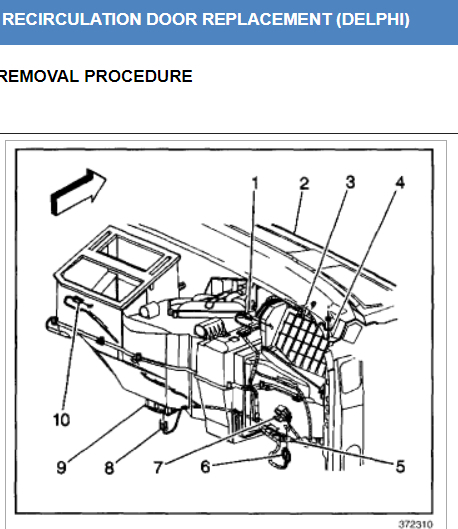 RECIRCULATION DOOR REPLACEMENT (DELPHI)

REMOVAL PROCEDURE

1
2
3
4
10
9
8
7
6
5
372310