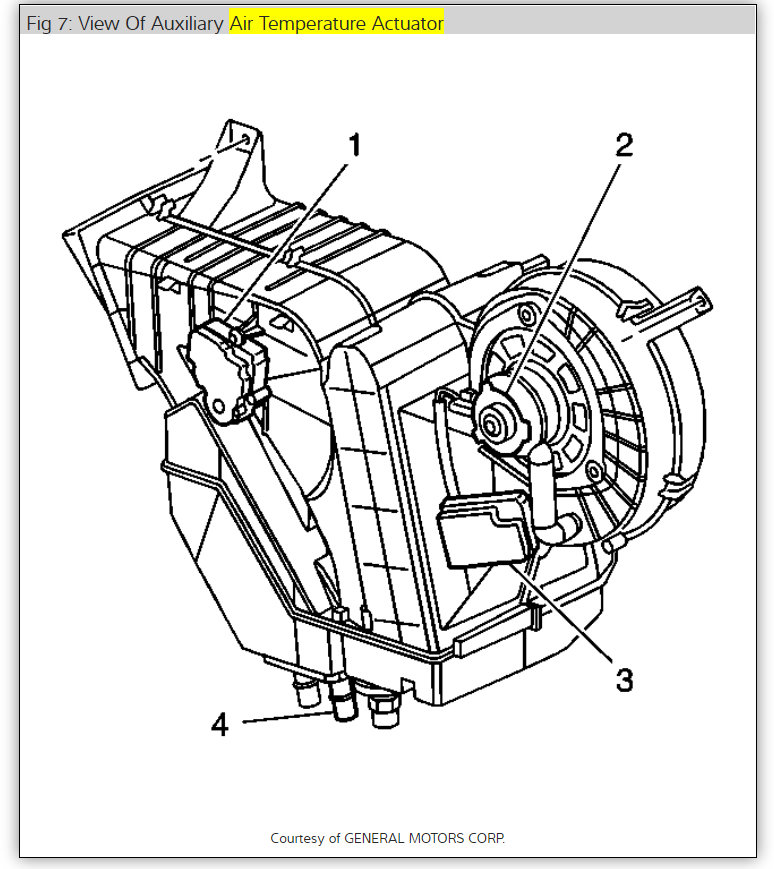 Fig 7: View Of Auxiliary Air Temperature Actuator

1

2

3

4

Courtesy of GENERAL MOTORS CORP.