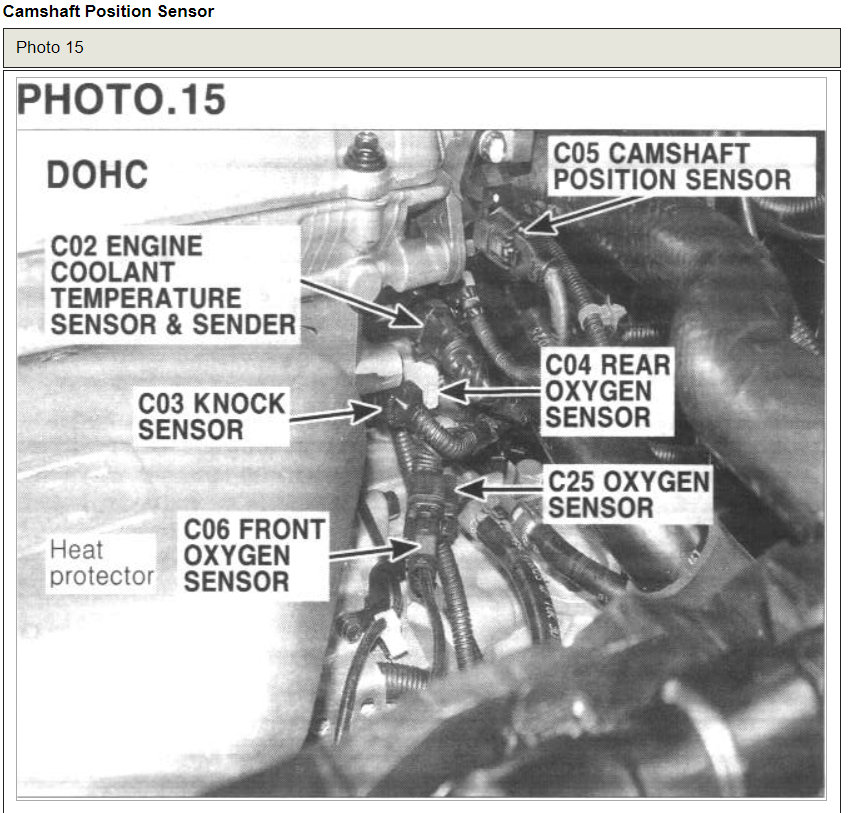 Camshaft Position Sensor

Photo 15

PHOTO.15

DOHC

C05 CAMSHAFT POSITION SENSOR

C02 ENGINE COOLANT TEMPERATURE SENSOR & SENDER

C04 REAR OXYGEN SENSOR

C03 KNOCK SENSOR

C25 OXYGEN SENSOR

C06 FRONT OXYGEN SENSOR

Heat protector