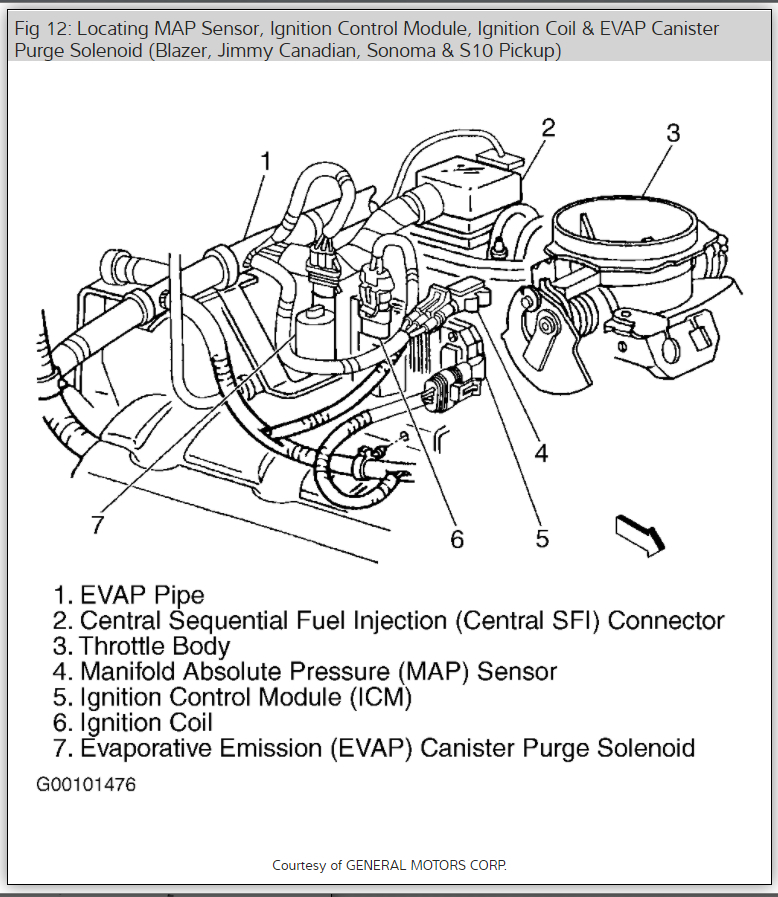 Fig 12: Locating MAP Sensor, Ignition Control Module, Ignition Coil & EVAP Canister Purge Solenoid (Blazer, Jimmy Canadian, Sonoma & S10 Pickup)

1
2
3
4
5
6
7

1. EVAP Pipe
2. Central Sequential Fuel Injection (Central SFI) Connector
3. Throttle Body
4. Manifold Absolute Pressure (MAP) Sensor
5. Ignition Control Module (ICM)
6. Ignition Coil
7. Evaporative Emission (EVAP) Canister Purge Solenoid

G00101476

Courtesy of GENERAL MOTORS CORP.