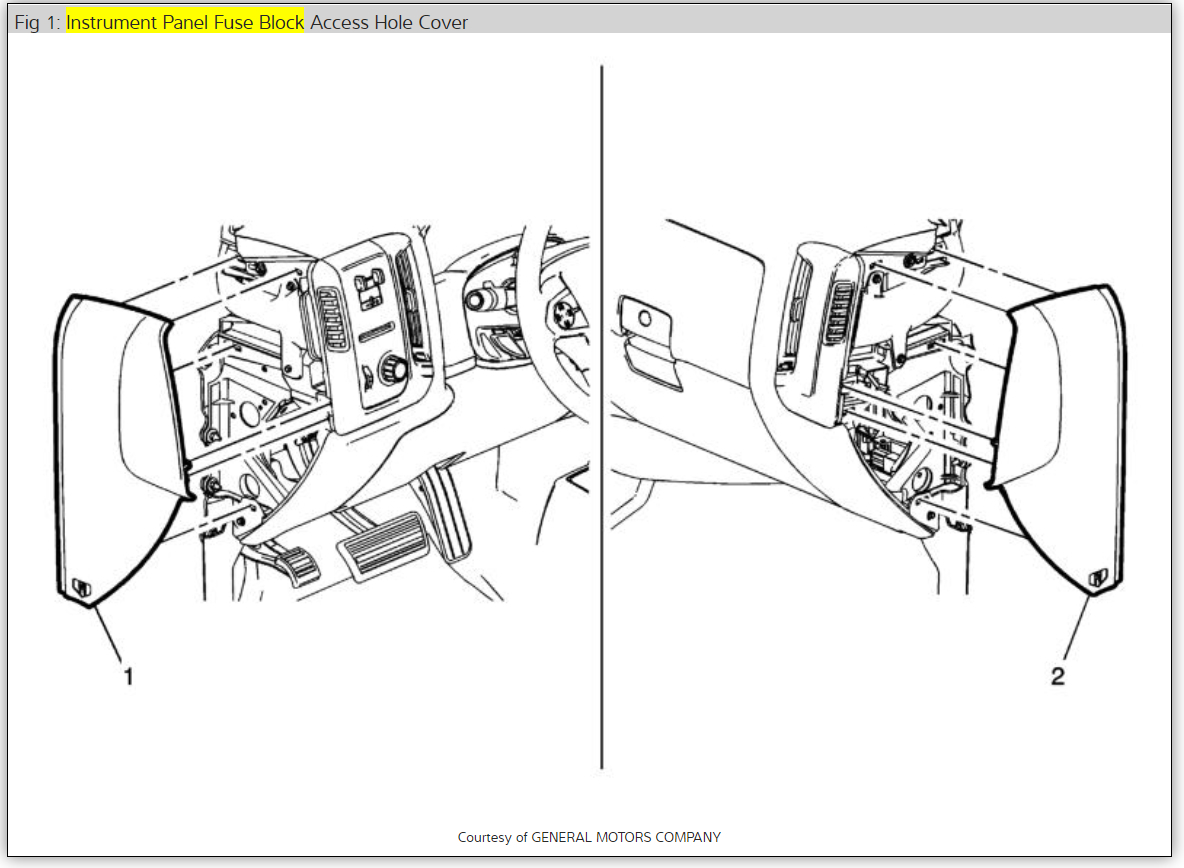 Fig 1: Instrument Panel Fuse Block Access Hole Cover

1

2

Courtesy of GENERAL MOTORS COMPANY