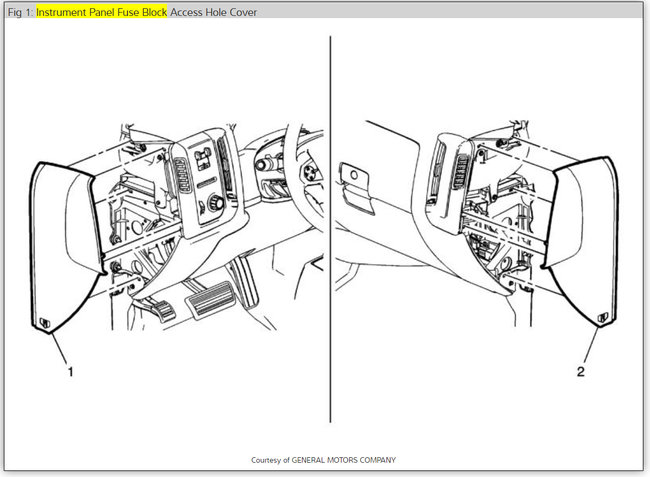 Fig 1: Instrument Panel Fuse Block Access Hole Cover

1

2

Courtesy of GENERAL MOTORS COMPANY