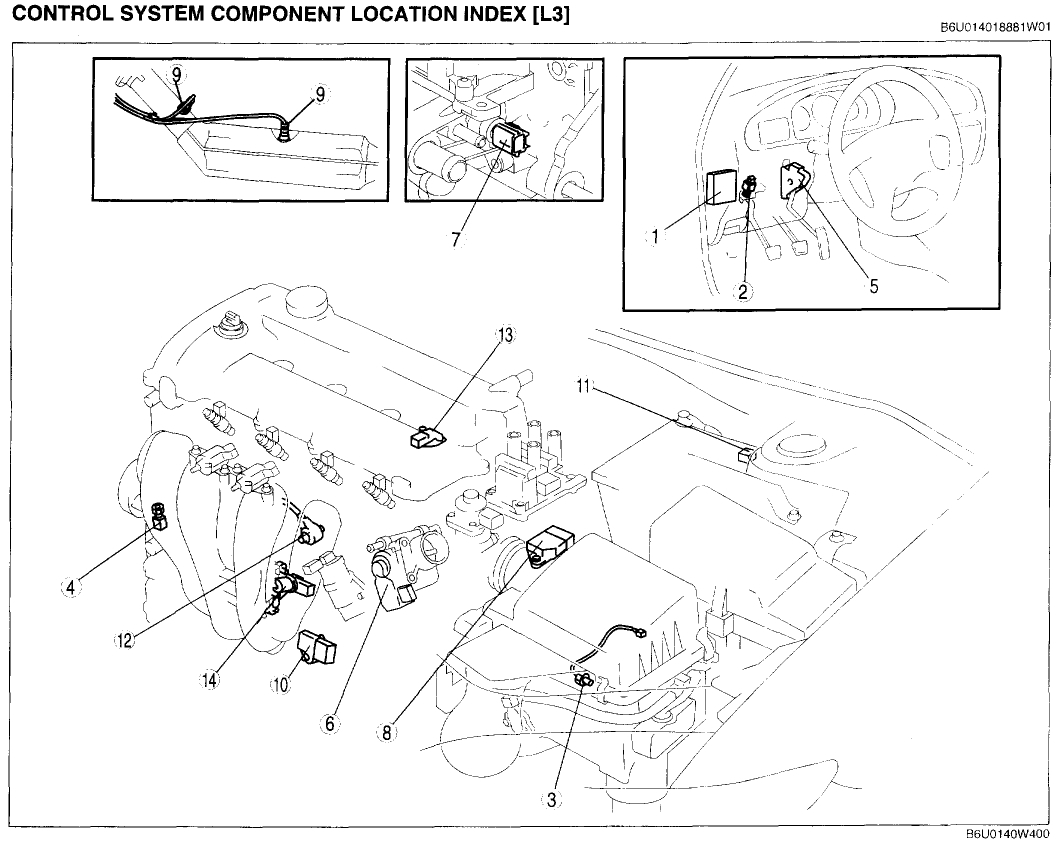 CONTROL SYSTEM COMPONENT LOCATION INDEX [L3]

B6U014018881W01

9
9
7
1
2
5
13
11
4
12
14
10
6
8
3

B6U0140W400