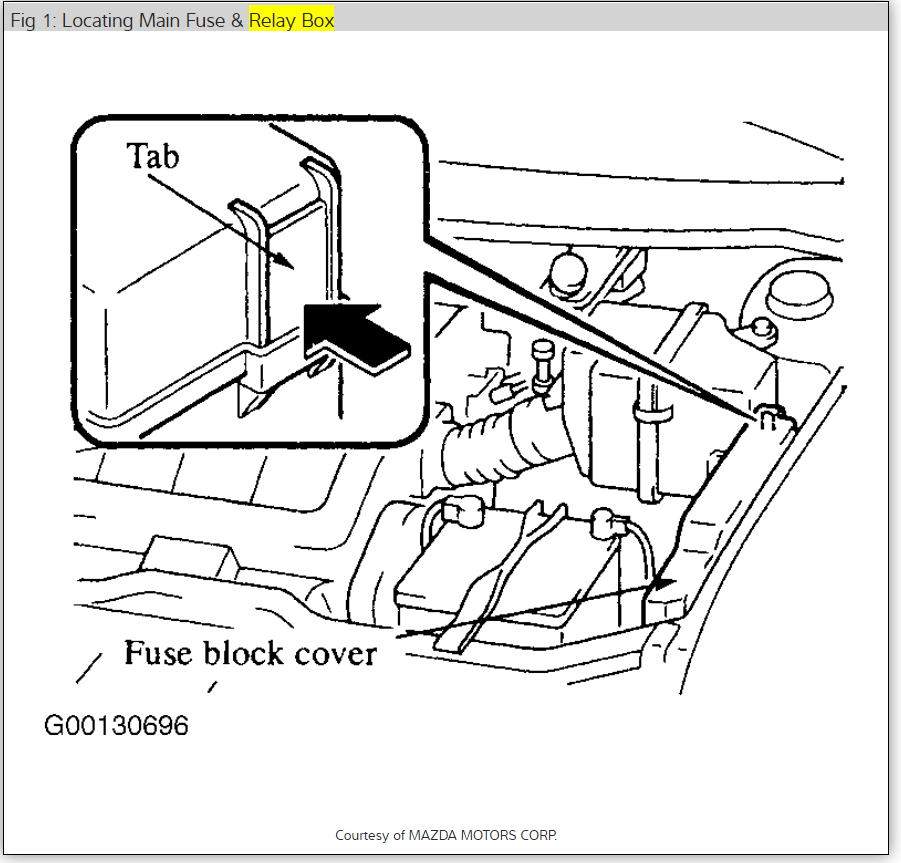 Fig 1: Locating Main Fuse & Relay Box

Tab

Fuse block cover

G00130696

Courtesy of MAZDA MOTORS CORP.