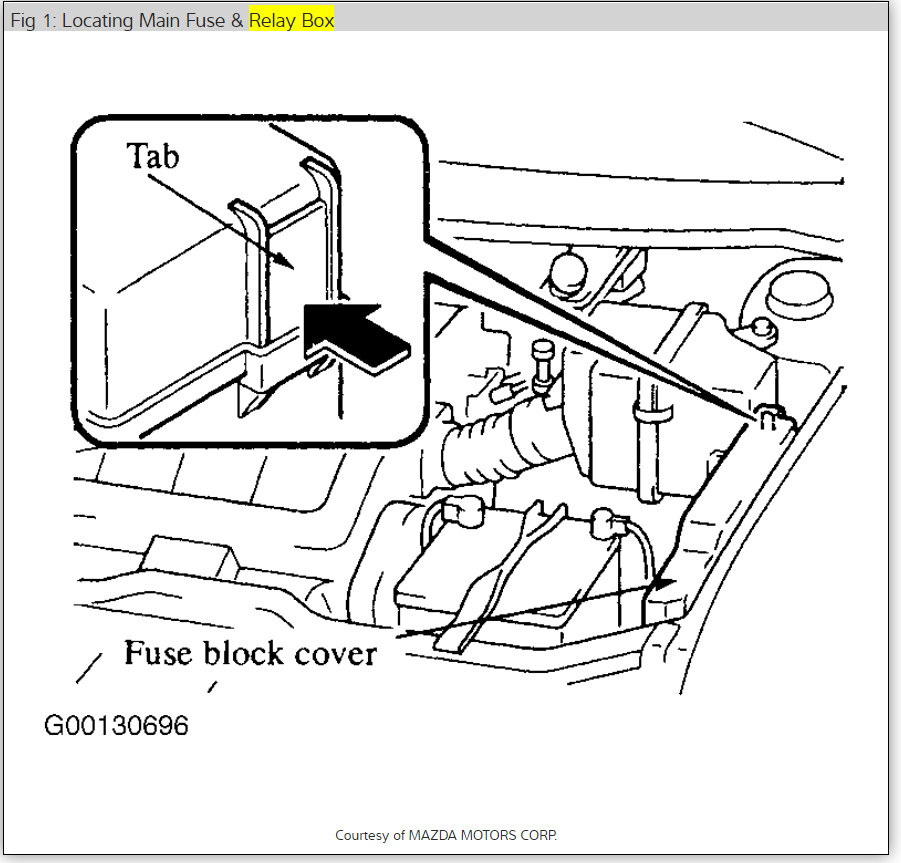 Fig 1: Locating Main Fuse & Relay Box

Tab

Fuse block cover

G00130696

Courtesy of MAZDA MOTORS CORP.