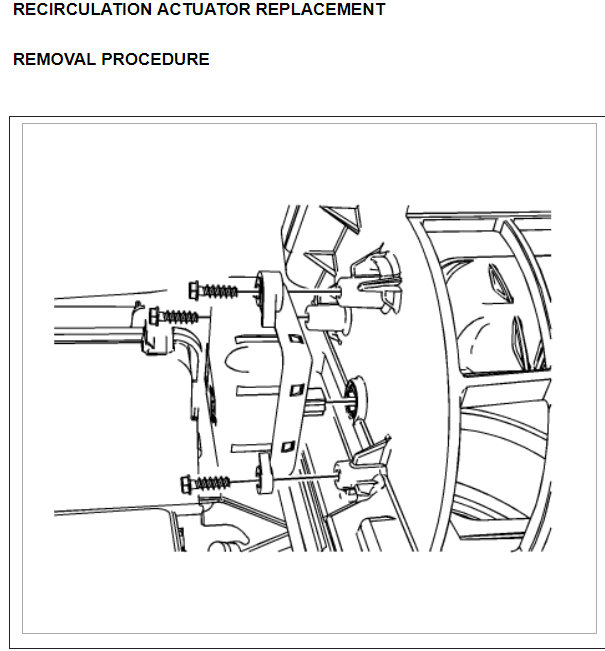 RECIRCULATION ACTUATOR REPLACEMENT

REMOVAL PROCEDURE