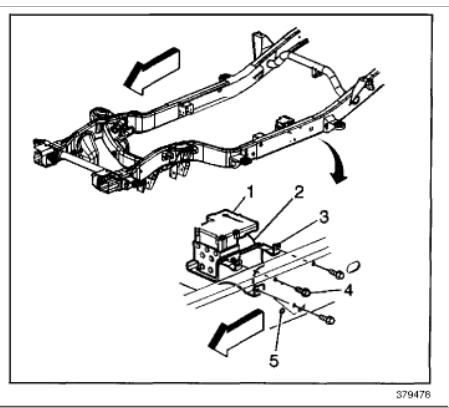 1
2
3
4
5
379478