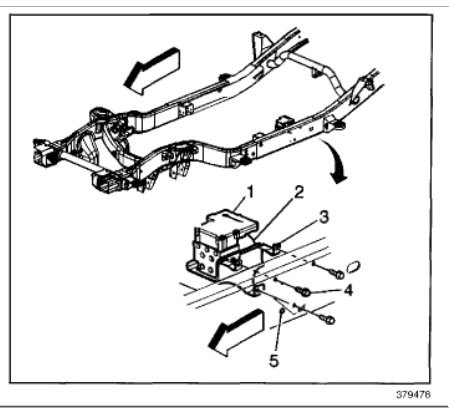 1
2
3
4
5
379478