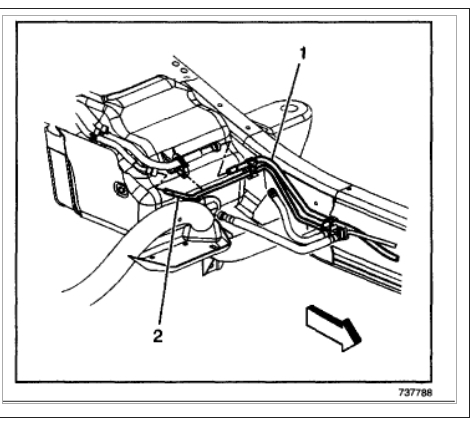 1

2

737788