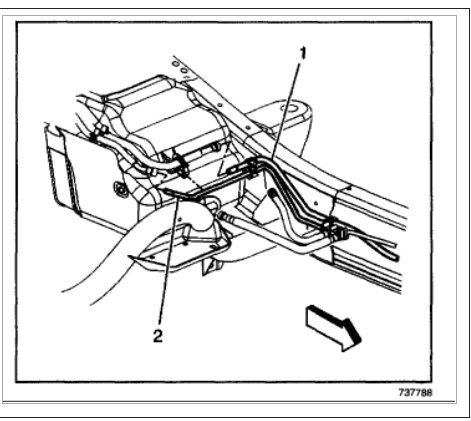 1

2

737788