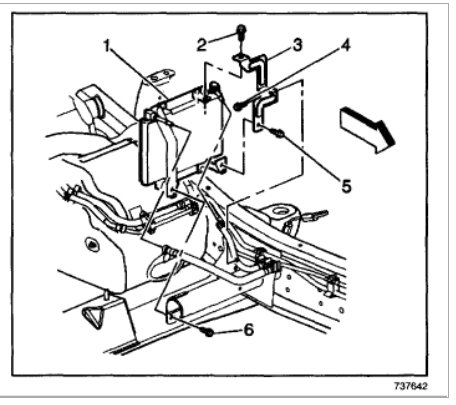 1
2
3
4
5
6
737642