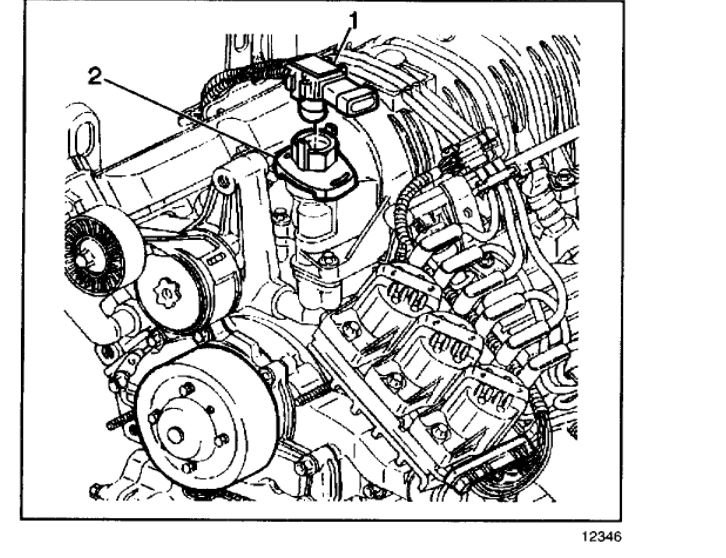 1
2
12346