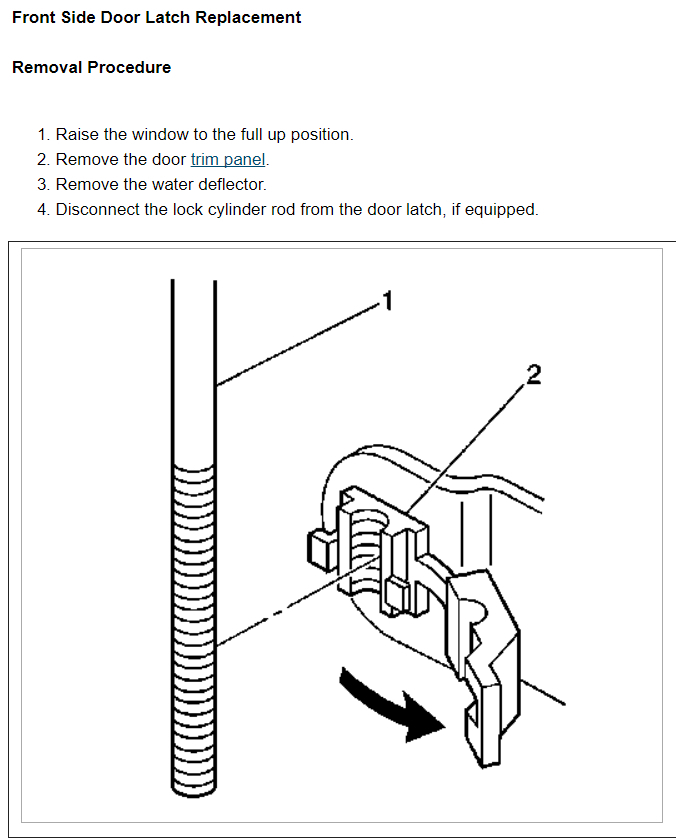 Front Side Door Latch Replacement

Removal Procedure

1. Raise the window to the full up position.
2. Remove the door trim panel.
3. Remove the water deflector.
4. Disconnect the lock cylinder rod from the door latch, if equipped.

1

2