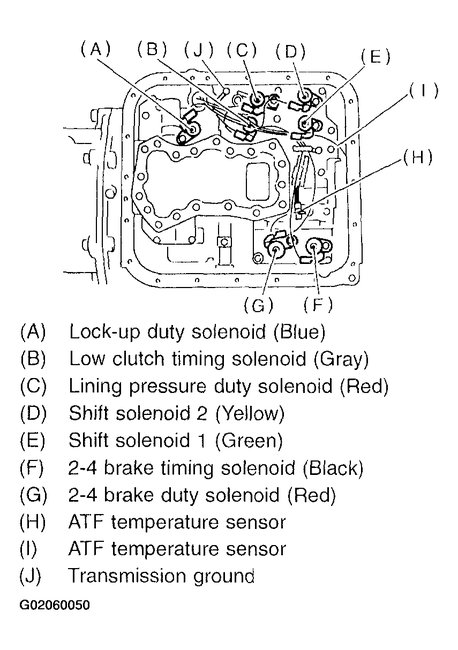 (A) (B) (J) (C) (D) (E) (I) (H) (G) (F)

(A) Lock-up duty solenoid (Blue)
(B) Low clutch timing solenoid (Gray)
(C) Lining pressure duty solenoid (Red)
(D) Shift solenoid 2 (Yellow)
(E) Shift solenoid 1 (Green)
(F) 2-4 brake timing solenoid (Black)
(G) 2-4 brake duty solenoid (Red)
(H) ATF temperature sensor
(I) ATF temperature sensor
(J) Transmission ground

G02060050