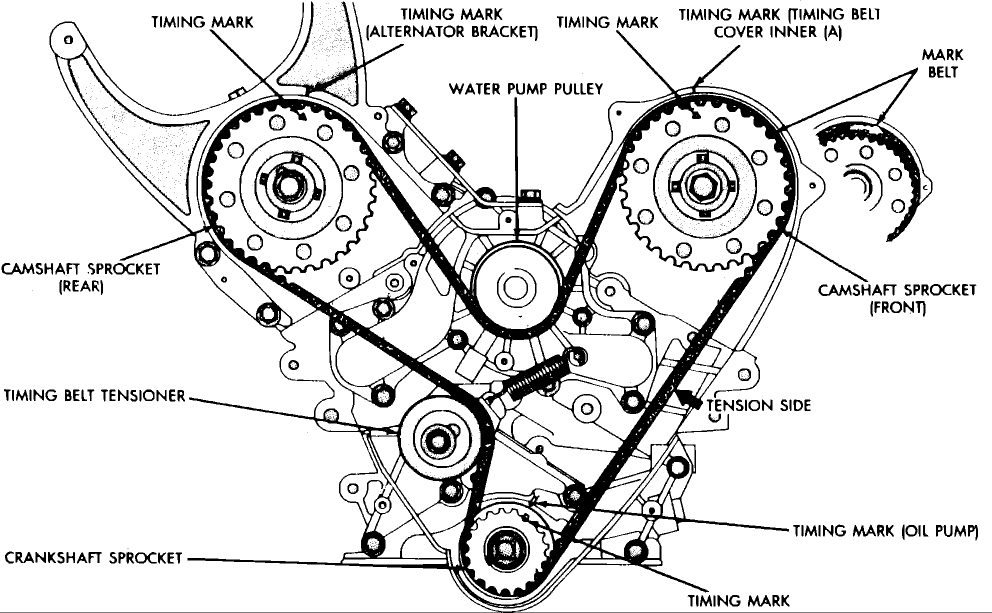 TIMING MARK
TIMING MARK (ALTERNATOR BRACKET)
TIMING MARK
TIMING MARK (TIMING BELT COVER INNER (A)
MARK
BELT
WATER PUMP PULLEY
CAMSHAFT SPROCKET (REAR)
CAMSHAFT SPROCKET (FRONT)
TIMING BELT TENSIONER
TENSION SIDE
TIMING MARK (OIL PUMP)
CRANKSHAFT SPROCKET
TIMING MARK