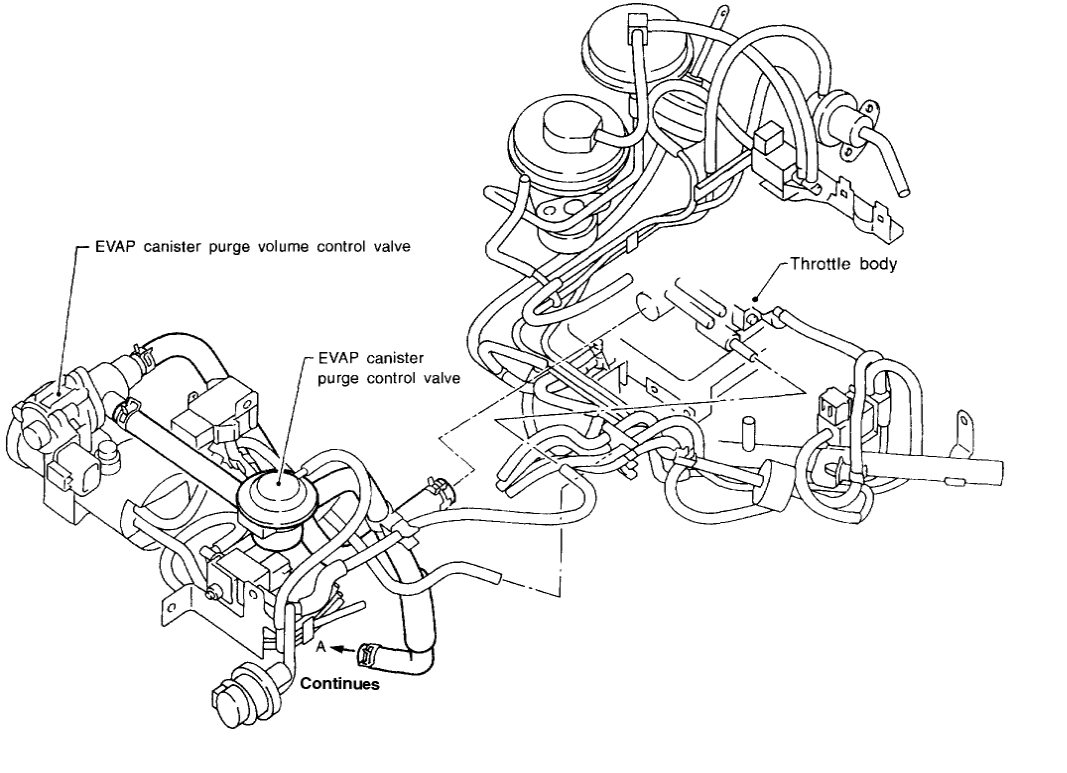 EVAP canister purge volume control valve

Throttle body

EVAP canister purge control valve

A

Continues