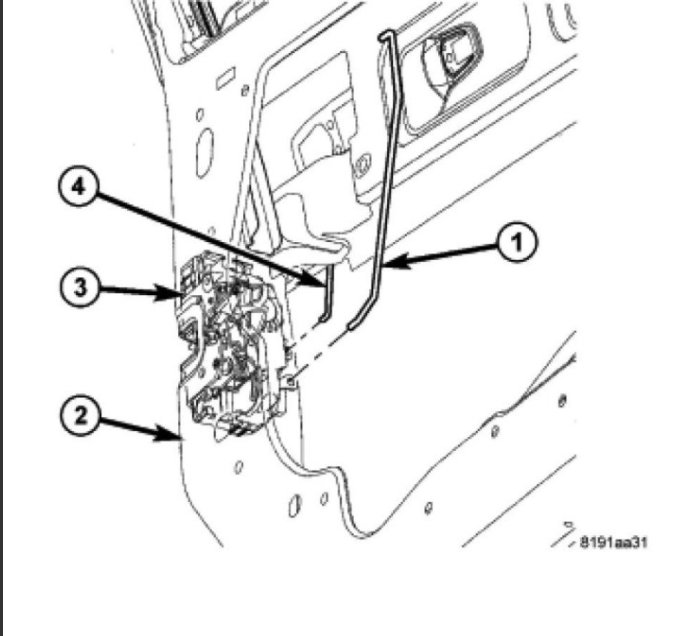 4
1
3
2
8191aa31