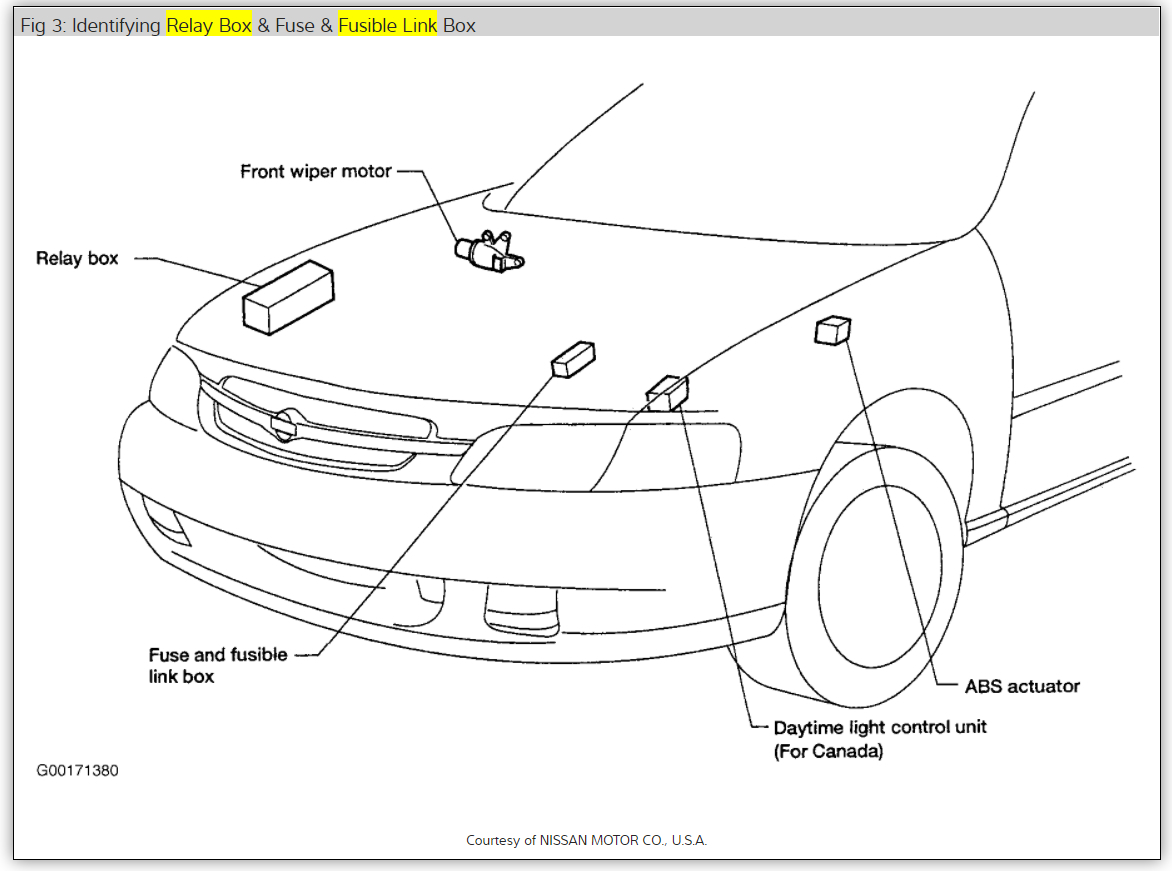 Fig 3: Identifying Relay Box & Fuse & Fusible Link Box

Front wiper motor

Relay box

Fuse and fusible link box

ABS actuator

Daytime light control unit (For Canada)

G00171380

Courtesy of NISSAN MOTOR CO., U.S.A.