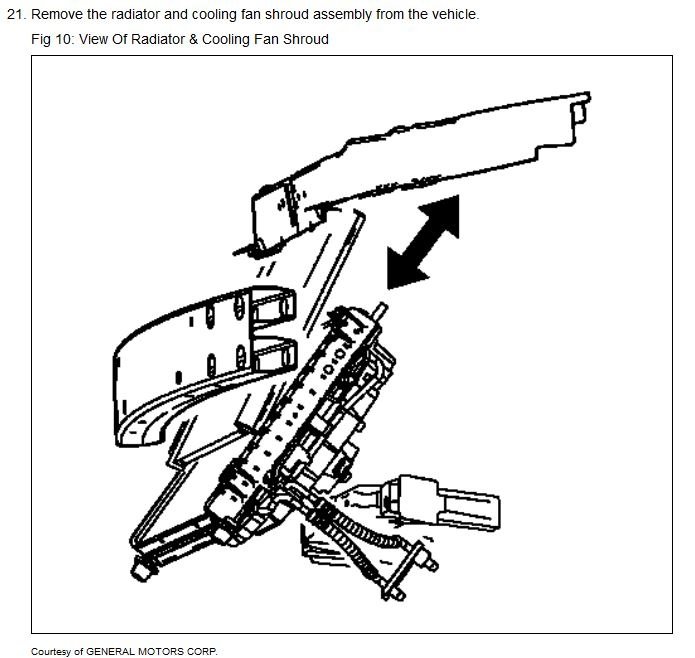 21. Remove the radiator and cooling fan shroud assembly from the vehicle.

Fig 10: View Of Radiator & Cooling Fan Shroud

Courtesy of GENERAL MOTORS CORP.