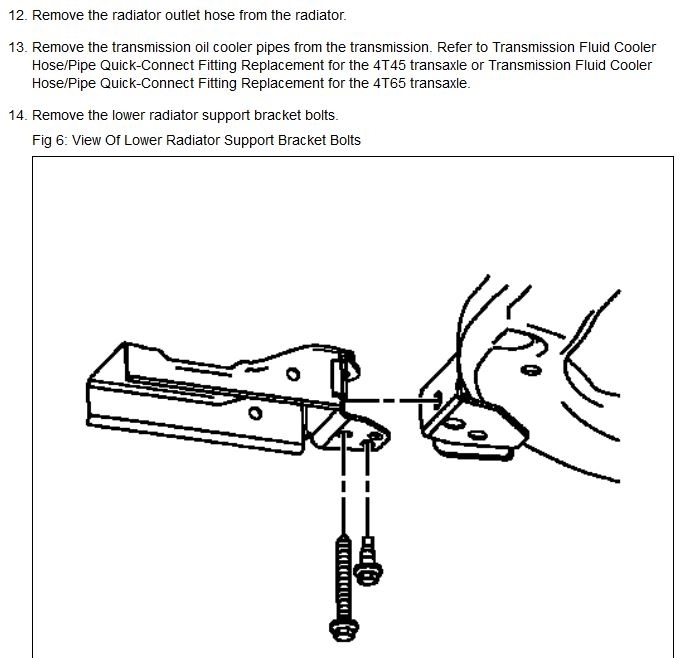 12. Remove the radiator outlet hose from the radiator.

13. Remove the transmission oil cooler pipes from the transmission. Refer to Transmission Fluid Cooler Hose/Pipe Quick-Connect Fitting Replacement for the 4T45 transaxle or Transmission Fluid Cooler Hose/Pipe Quick-Connect Fitting Replacement for the 4T65 transaxle.

14. Remove the lower radiator support bracket bolts.

Fig 6: View Of Lower Radiator Support Bracket Bolts