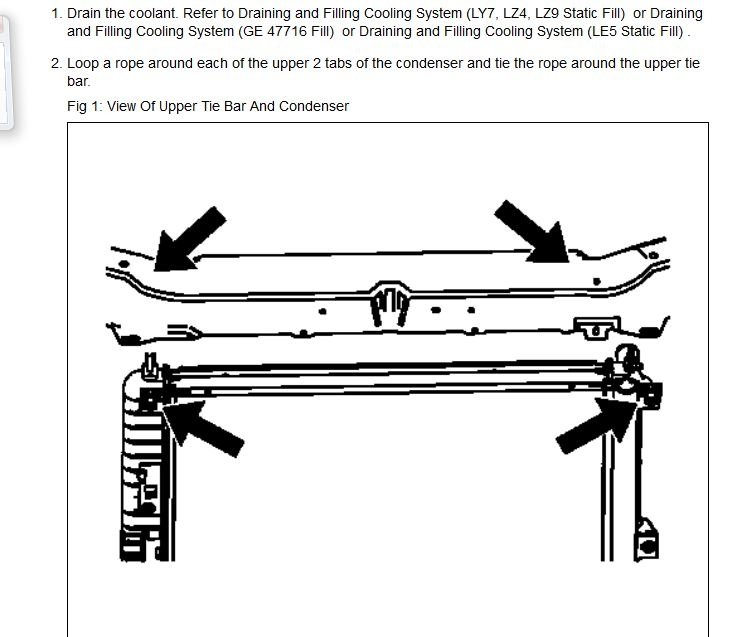 1. Drain the coolant. Refer to Draining and Filling Cooling System (LY7, LZ4, LZ9 Static Fill) or Draining and Filling Cooling System (GE 47716 Fill) or Draining and Filling Cooling System (LE5 Static Fill) .

2. Loop a rope around each of the upper 2 tabs of the condenser and tie the rope around the upper tie bar.

Fig 1: View Of Upper Tie Bar And Condenser