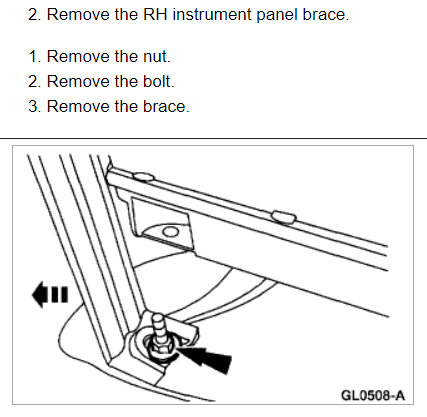 2. Remove the RH instrument panel brace.

1. Remove the nut.
2. Remove the bolt.
3. Remove the brace.

GL0508-A