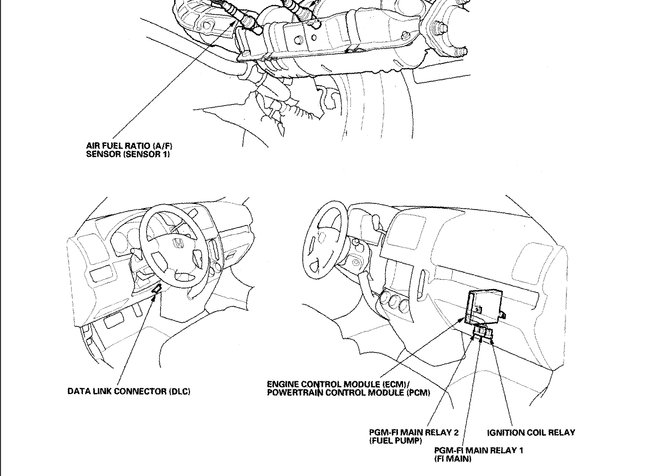 AIR FUEL RATIO (A/F)
SENSOR (SENSOR 1)

DATA LINK CONNECTOR (DLC)

ENGINE CONTROL MODULE (ECM)/
POWERTRAIN CONTROL MODULE (PCM)

PGM-FI MAIN RELAY 2
(FUEL PUMP)

IGNITION COIL RELAY

PGM-FI MAIN RELAY 1
(FI MAIN)