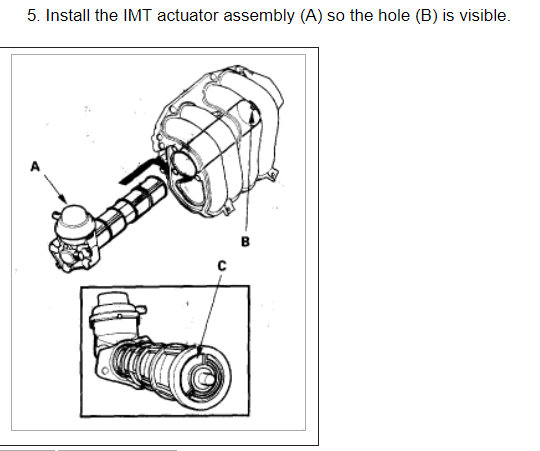 5. Install the IMT actuator assembly (A) so the hole (B) is visible.

A

B

C