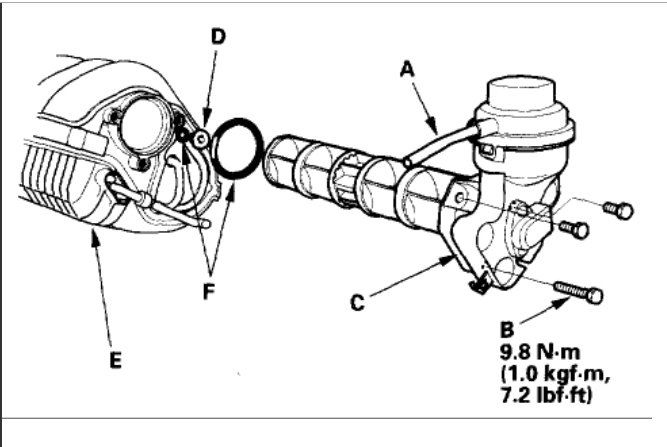 D

A

F

C

E

B
9.8 N·m
(1.0 kgf·m,
7.2 lbf·ft)