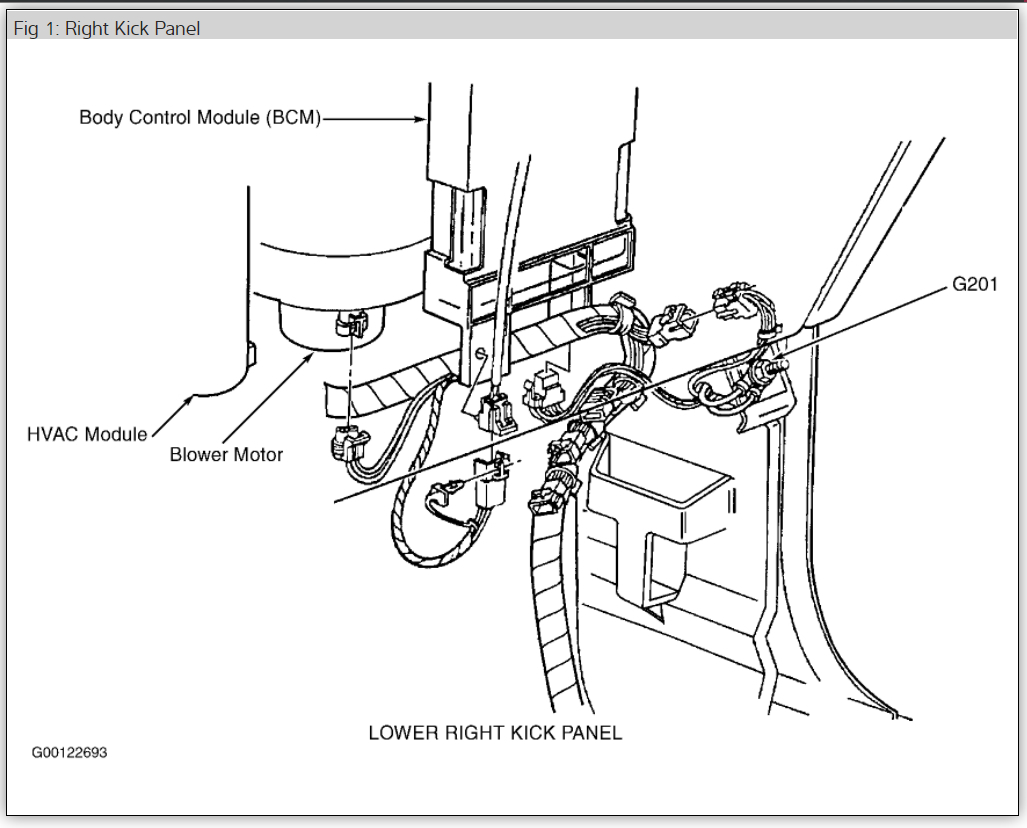 Fig 1: Right Kick Panel

Body Control Module (BCM)

G201

HVAC Module

Blower Motor

LOWER RIGHT KICK PANEL

G00122693