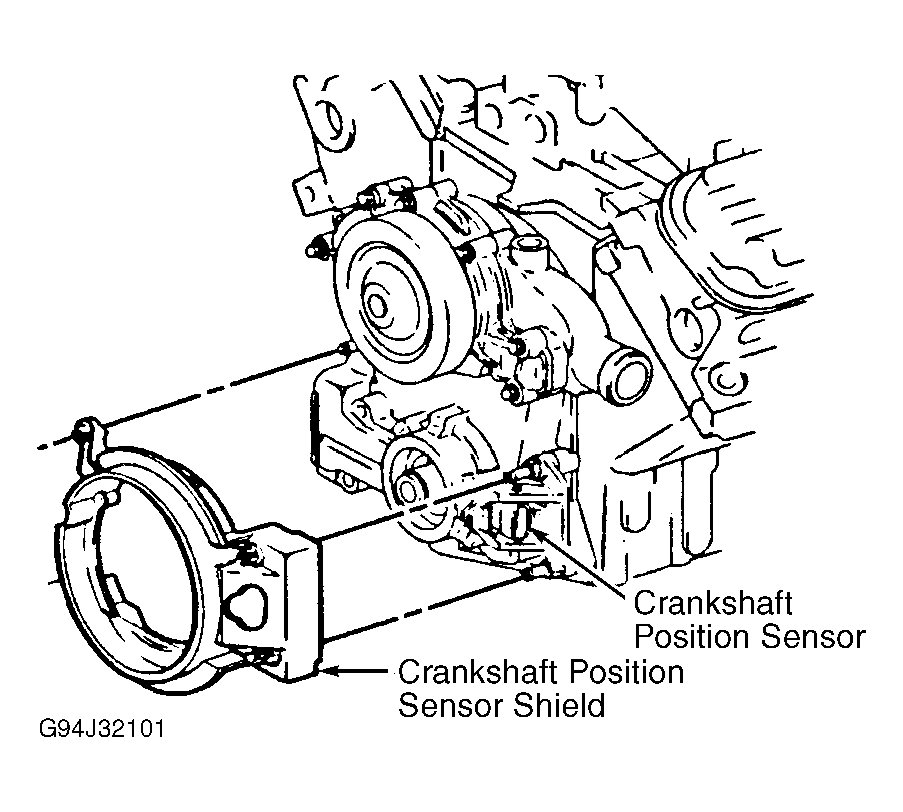 Crankshaft Position Sensor

Crankshaft Position Sensor Shield

G94J32101