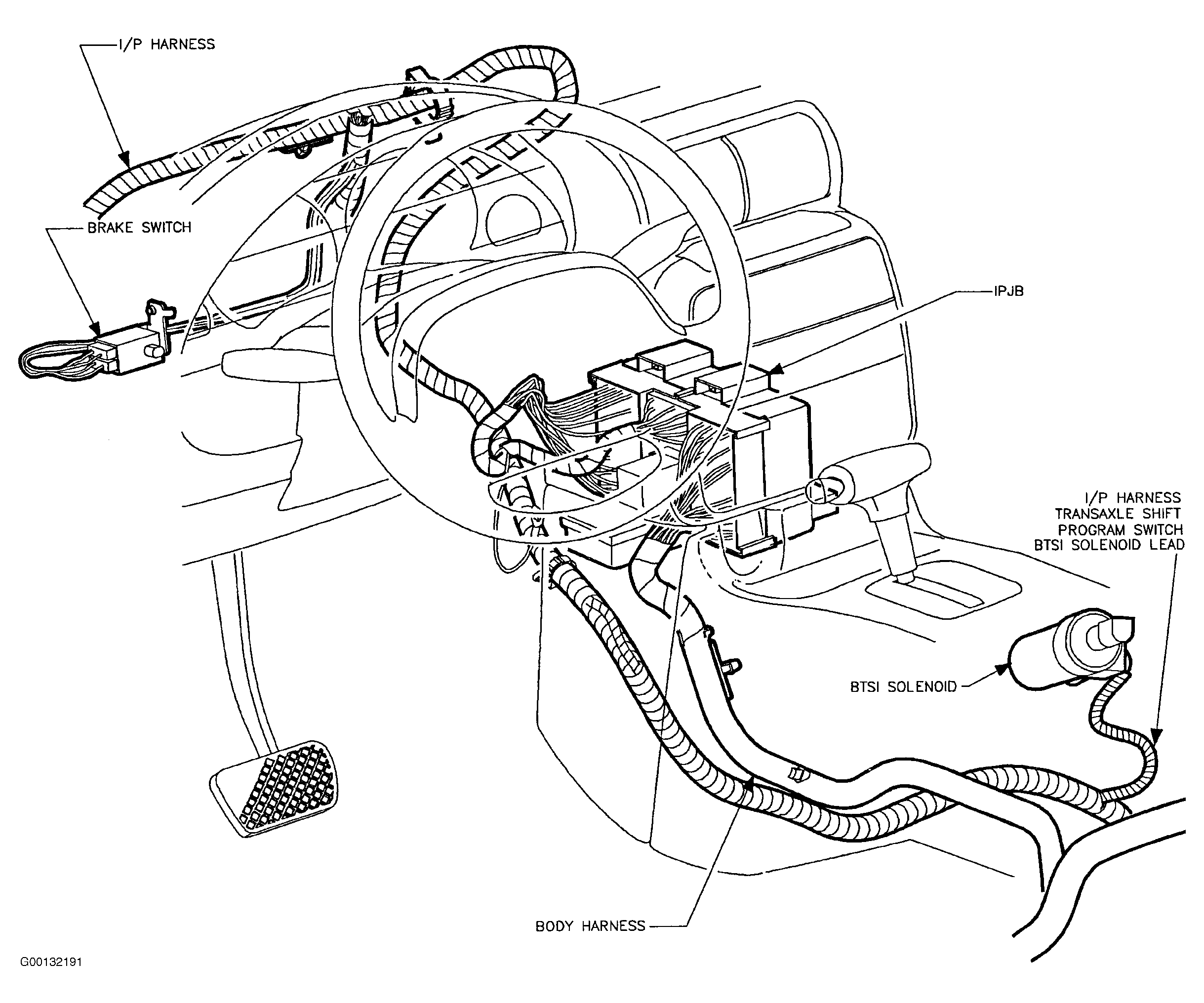 I/P HARNESS

BRAKE SWITCH

IPJB

I/P HARNESS
TRANSAXLE SHIFT
PROGRAM SWITCH
BTSI SOLENOID LEAD

BTSI SOLENOID

BODY HARNESS

G00132191